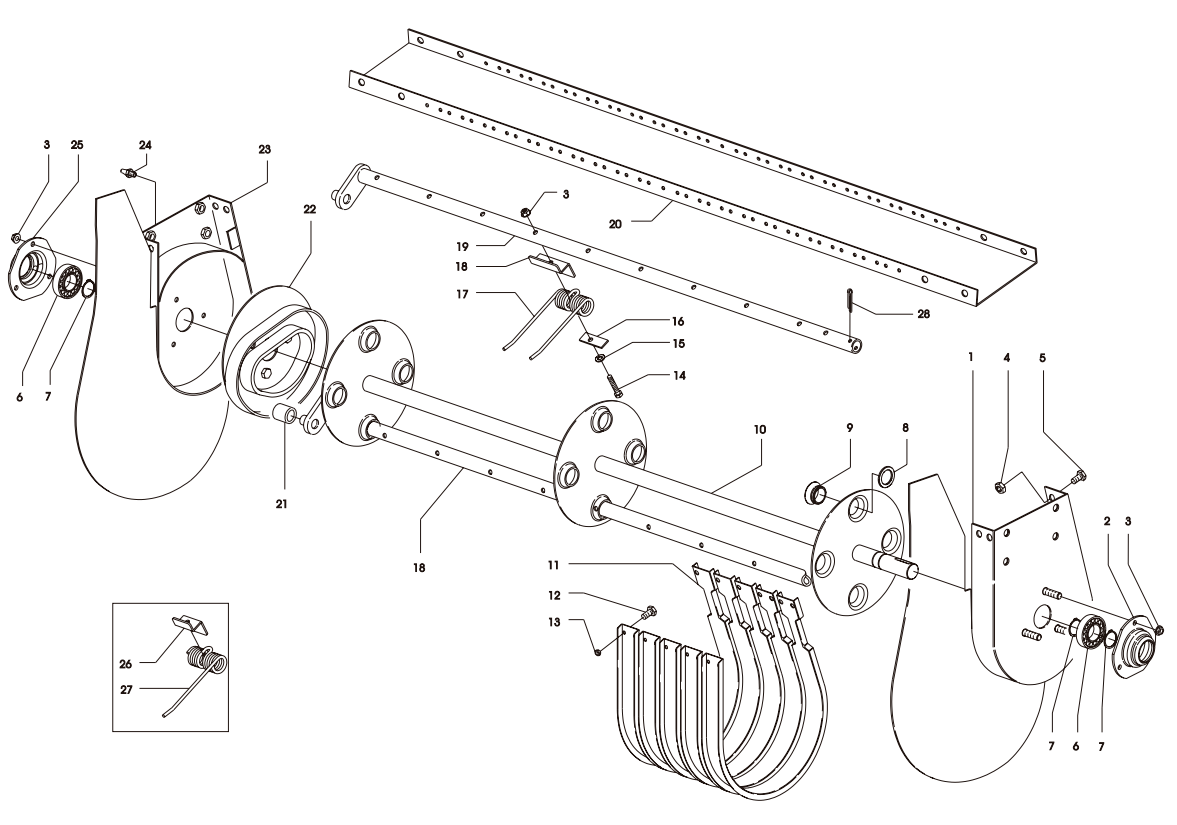 3
25
24
23
22
6
7
21
3
19
18
17
16
15
14
20
28
18
10
9
8
1
4
5
2
3
11
12
13
7
6
7
26
27